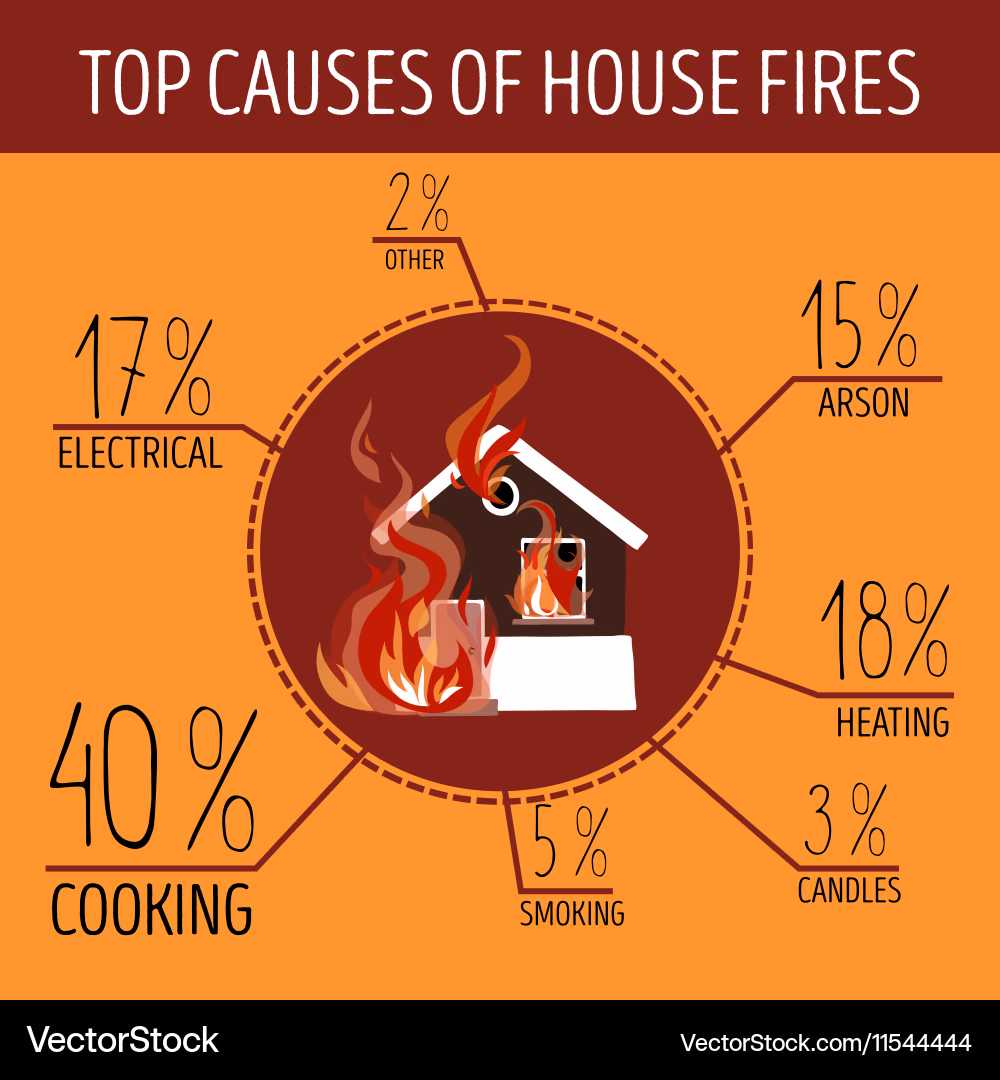 TOP CAUSES OF HOUSE FIRES

2 %
OTHER

17 %
ELECTRICAL

15 %
ARSON

18 %
HEATING

40 %
COOKING

5 %
SMOKING

3 %
CANDLES

VectorStock

VectorStock.com/11544444