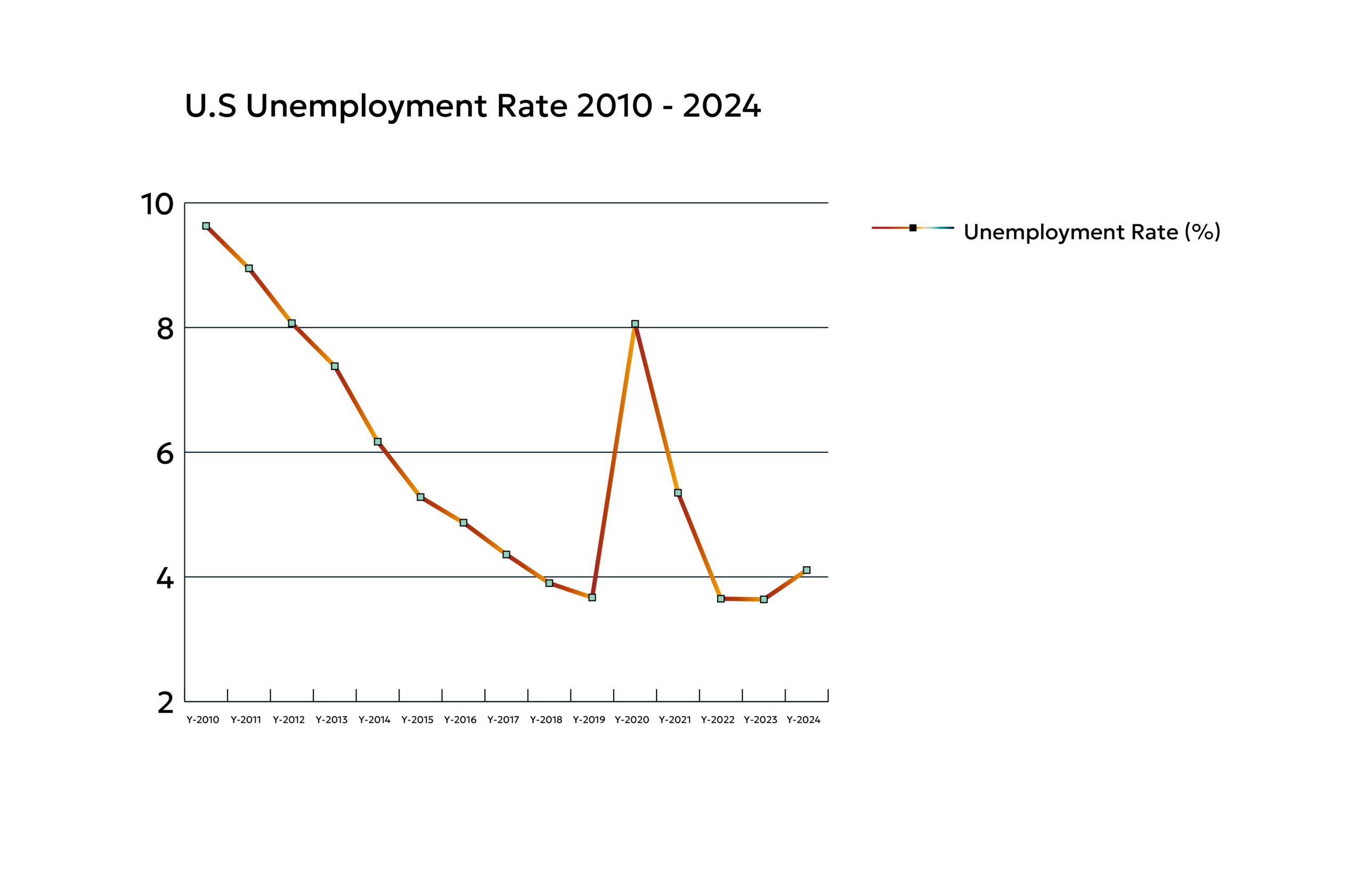 U.S Unemployment Rate 2010 - 2024

10
8
6
4
2

Y-2010 Y-2011 Y-2012 Y-2013 Y-2014 Y-2015 Y-2016 Y-2017 Y-2018 Y-2019 Y-2020 Y-2021 Y-2022 Y-2023 Y-2024

Unemployment Rate (%)