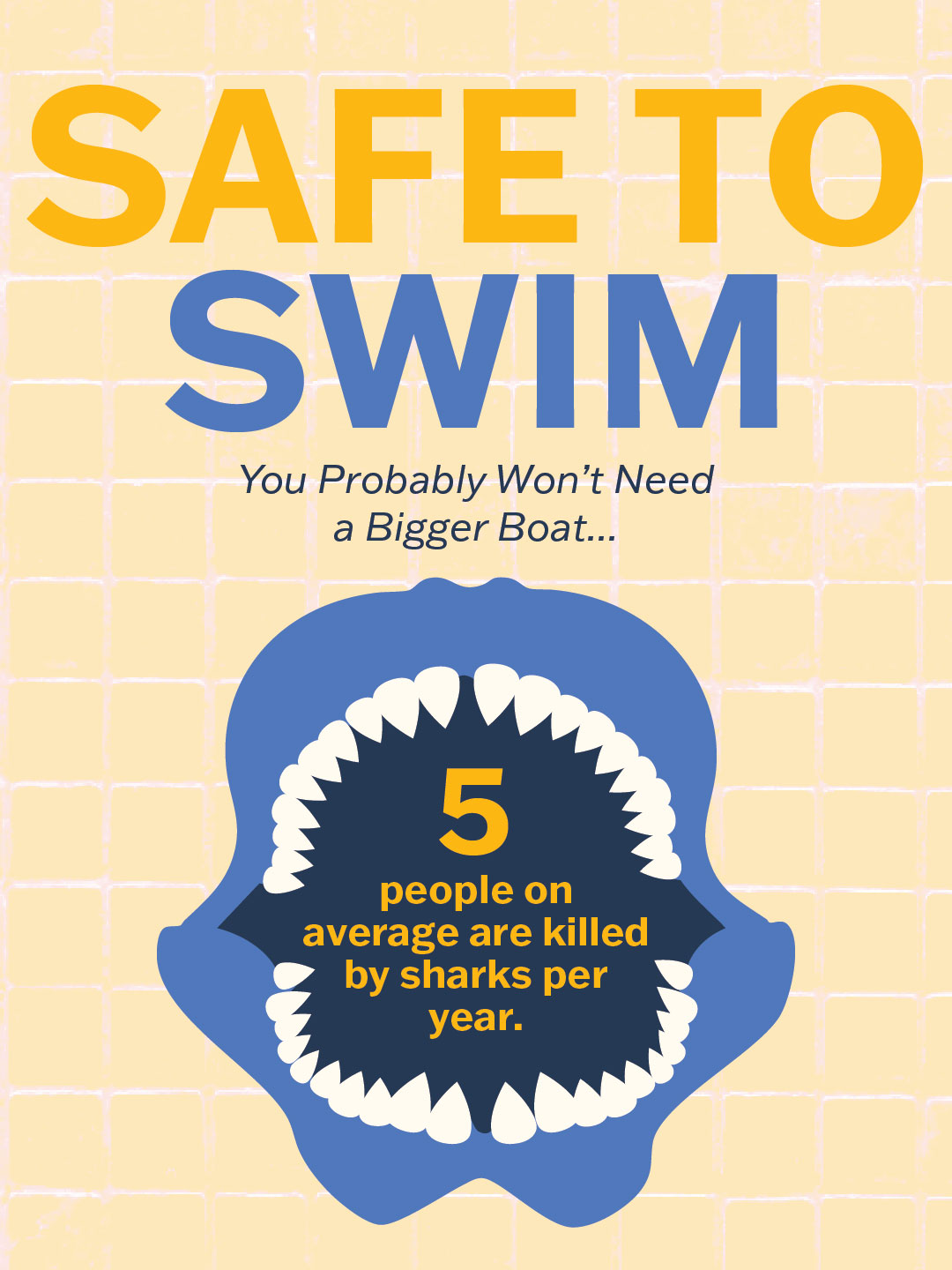 SAFE TO SWIM

You Probably Won't Need a Bigger Boat...

5
people on average are killed by sharks per year.