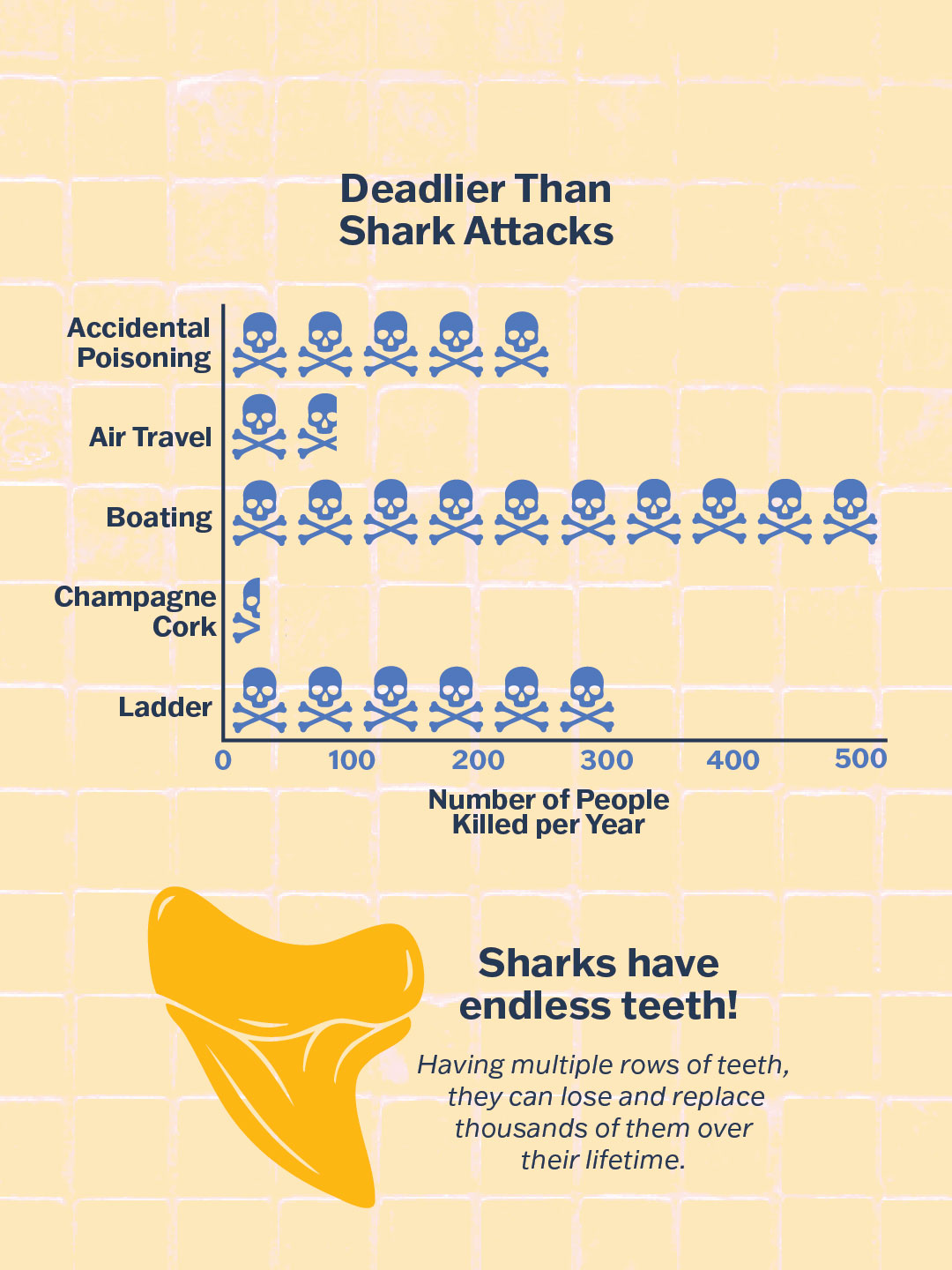 Deadlier Than Shark Attacks

Accidental Poisoning

Air Travel

Boating

Champagne Cork

Ladder

0 100 200 300 400 500

Number of People Killed per Year

Sharks have endless teeth!

Having multiple rows of teeth, they can lose and replace thousands of them over their lifetime.