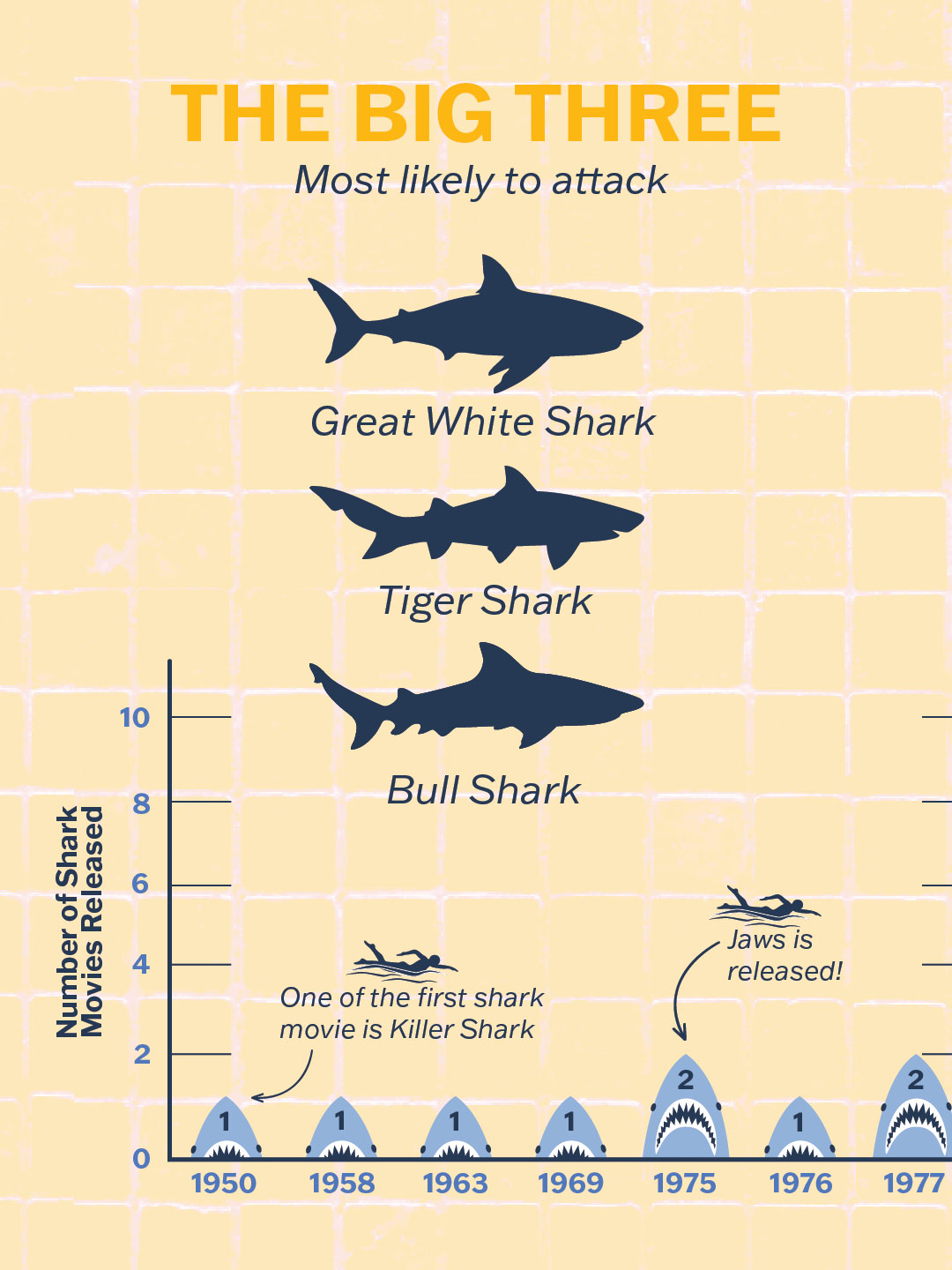 THE BIG THREE
Most likely to attack

Great White Shark

Tiger Shark

Bull Shark

Number of Shark Movies Released

10
8
6
4
2
0

One of the first shark movie is Killer Shark

Jaws is released!

1
1
1
1
2
1
2

1950
1958
1963
1969
1975
1976
1977