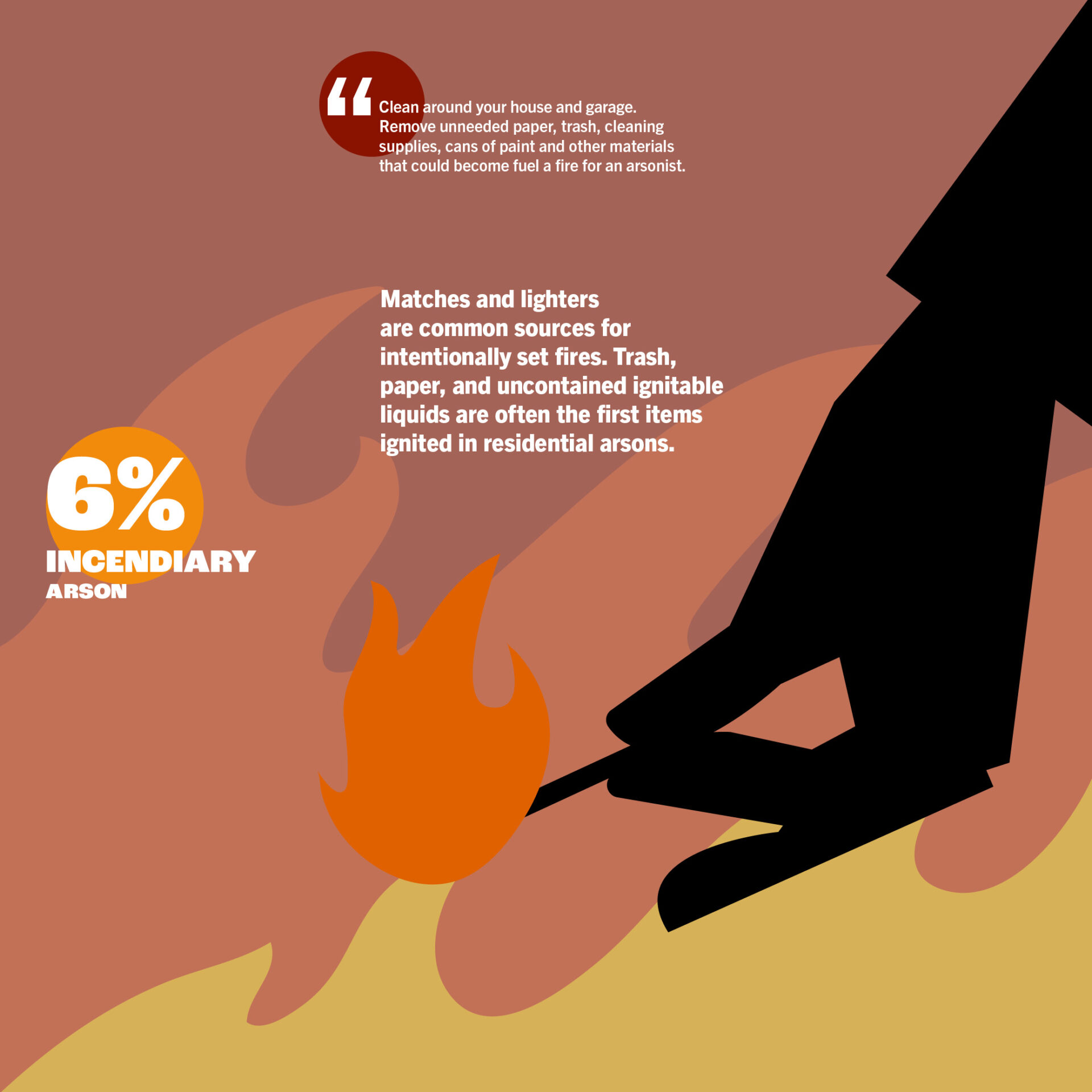 “Clean around your house and garage. Remove unneeded paper, trash, cleaning supplies, cans of paint and other materials that could become fuel a fire for an arsonist.

Matches and lighters are common sources for intentionally set fires. Trash, paper, and uncontained ignitable liquids are often the first items ignited in residential arsons.

6%
INCENDIARY
ARSON