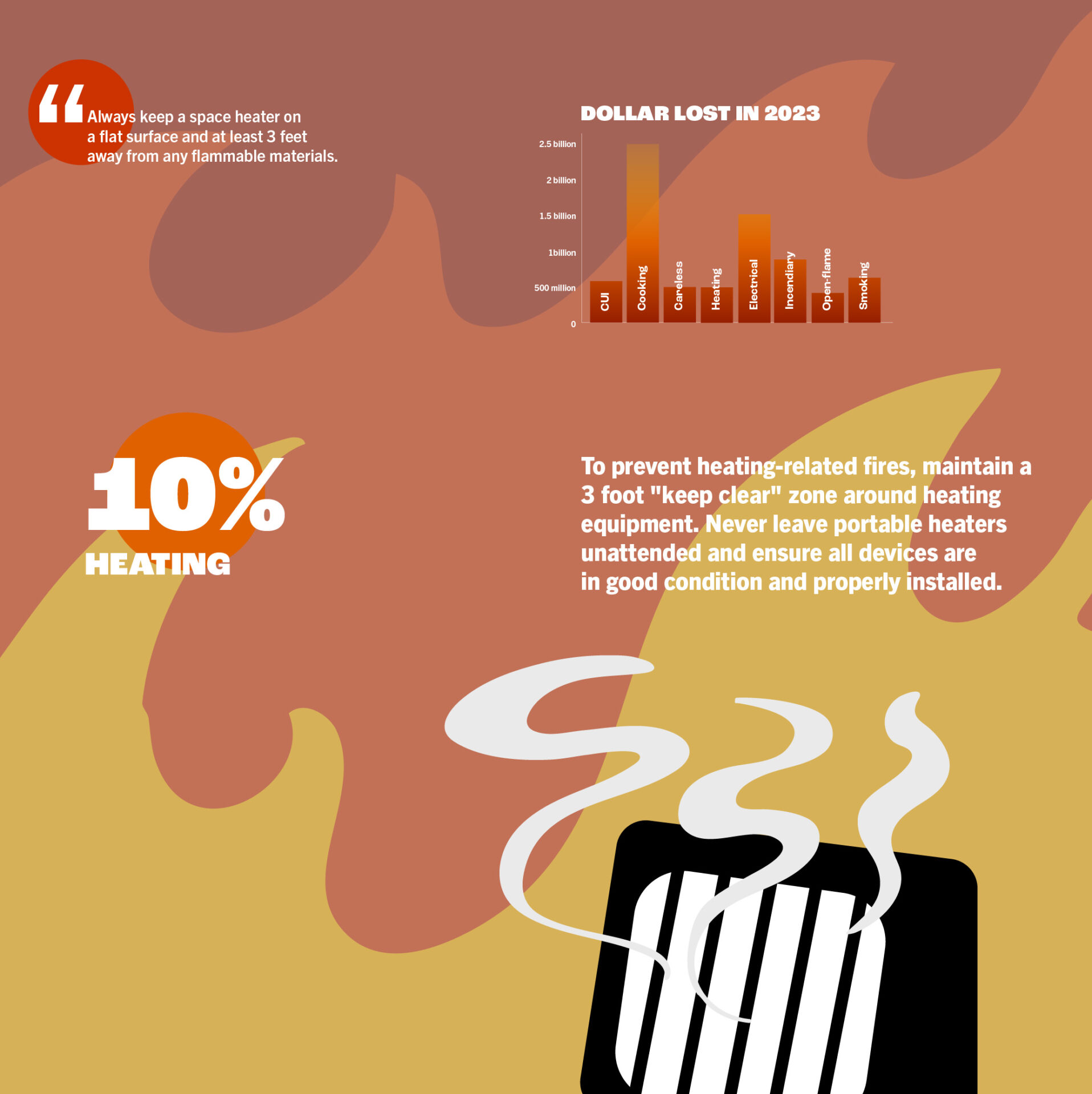 “Always keep a space heater on a flat surface and at least 3 feet away from any flammable materials.

DOLLAR LOST IN 2023

2.5 billion
2 billion
1.5 billion
1billion
500 million
0

CUI
Cooking
Careless
Heating
Electrical
Incendiary
Open-flame
Smoking

10%
HEATING

To prevent heating-related fires, maintain a 3 foot "keep clear" zone around heating equipment. Never leave portable heaters unattended and ensure all devices are in good condition and properly installed.