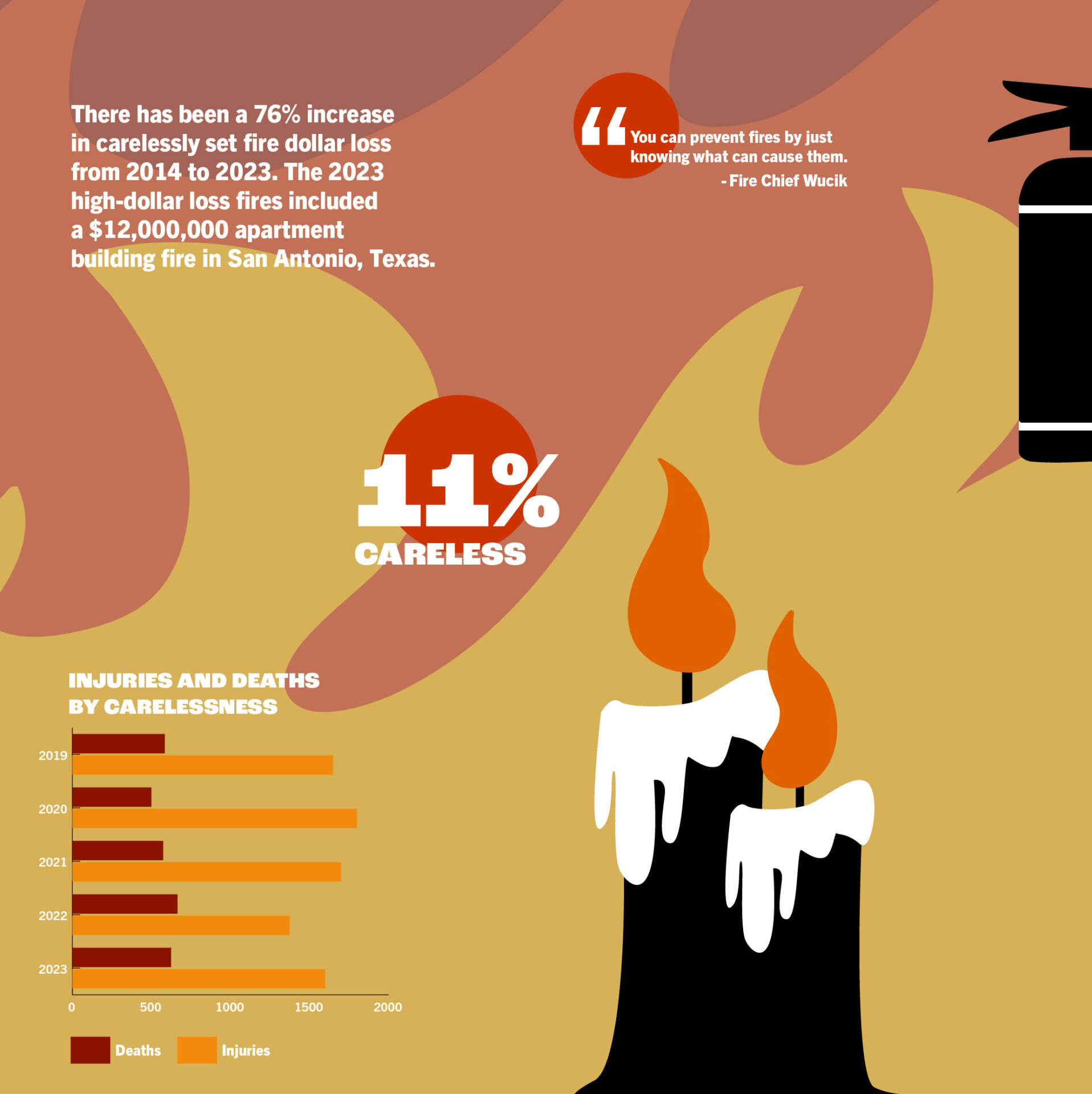 There has been a 76% increase in carelessly set fire dollar loss from 2014 to 2023. The 2023 high-dollar loss fires included a $12,000,000 apartment building fire in San Antonio, Texas.

“You can prevent fires by just knowing what can cause them.
- Fire Chief Wucik

11%
CARELESS

INJURIES AND DEATHS BY CARELESSNESS

2019
2020
2021
2022
2023

0 500 1000 1500 2000

Deaths Injuries