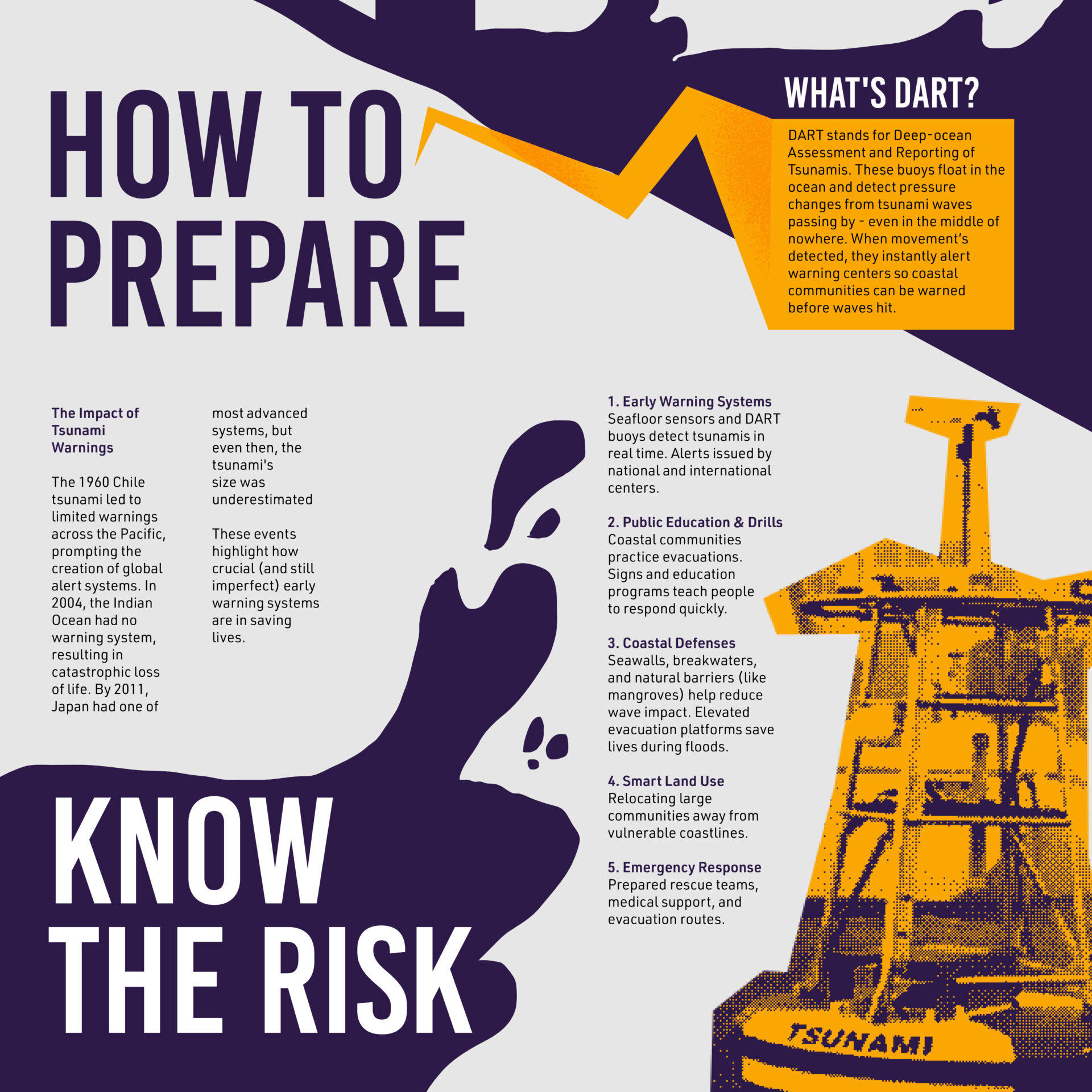 HOW TO PREPARE

WHAT'S DART?

DART stands for Deep-ocean Assessment and Reporting of Tsunamis. These buoys float in the ocean and detect pressure changes from tsunami waves passing by - even in the middle of nowhere. When movement's detected, they instantly alert warning centers so coastal communities can be warned before waves hit.

The Impact of Tsunami Warnings

The 1960 Chile tsunami led to limited warnings across the Pacific, prompting the creation of global alert systems. In 2004, the Indian Ocean had no warning system, resulting in catastrophic loss of life. By 2011, Japan had one of most advanced systems, but even then, the tsunami's size was underestimated

These events highlight how crucial (and still imperfect) early warning systems are in saving lives.

1. Early Warning Systems
Seafloor sensors and DART buoys detect tsunamis in real time. Alerts issued by national and international centers.

2. Public Education & Drills
Coastal communities practice evacuations. Signs and education programs teach people to respond quickly.

3. Coastal Defenses
Seawalls, breakwaters, and natural barriers (like mangroves) help reduce wave impact. Elevated evacuation platforms save lives during floods.

4. Smart Land Use
Relocating large communities away from vulnerable coastlines.

5. Emergency Response
Prepared rescue teams, medical support, and evacuation routes.

KNOW THE RISK

TSUNAMI