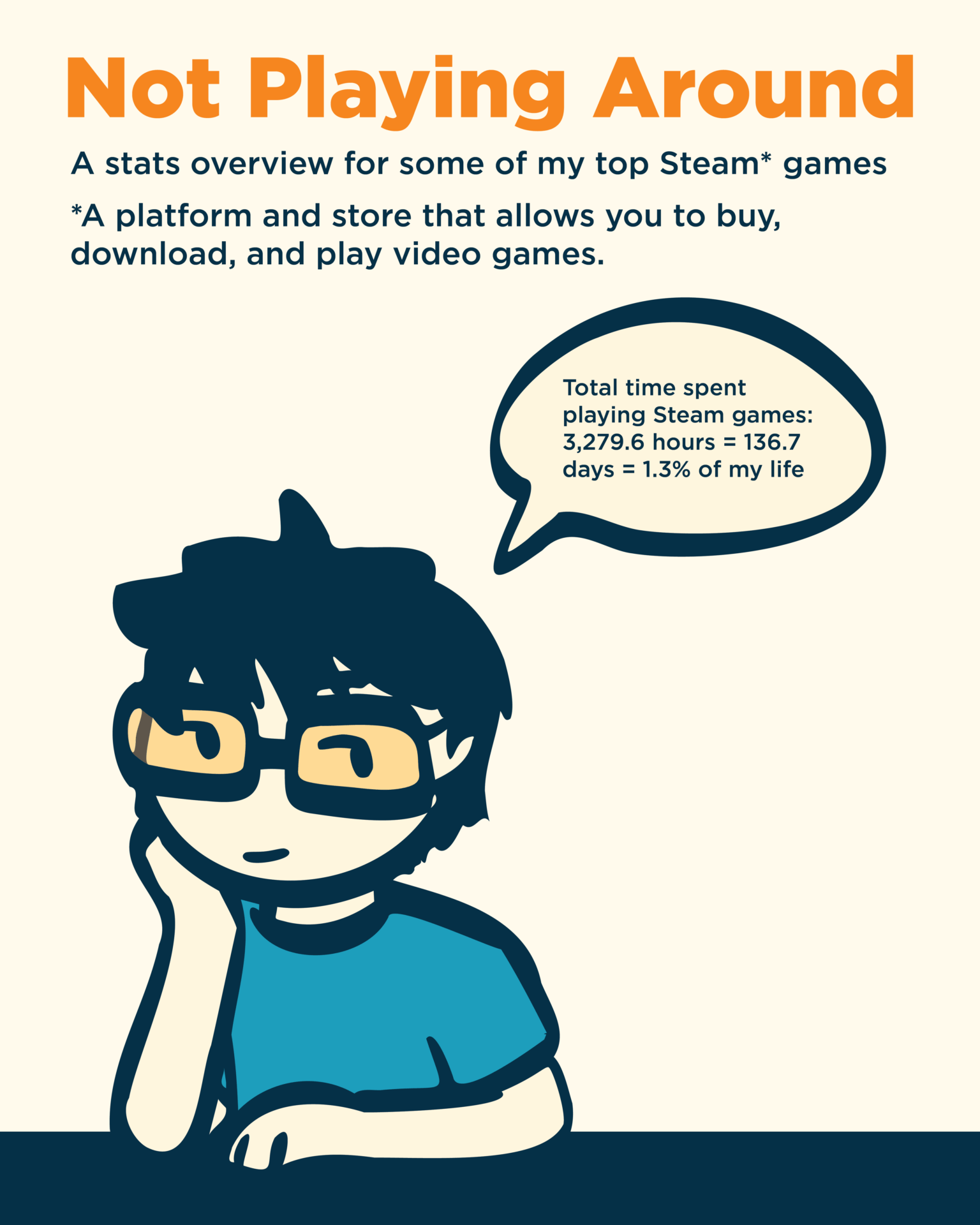 Not Playing Around

A stats overview for some of my top Steam* games

*A platform and store that allows you to buy, download, and play video games.

Total time spent playing Steam games: 3,279.6 hours = 136.7 days = 1.3% of my life