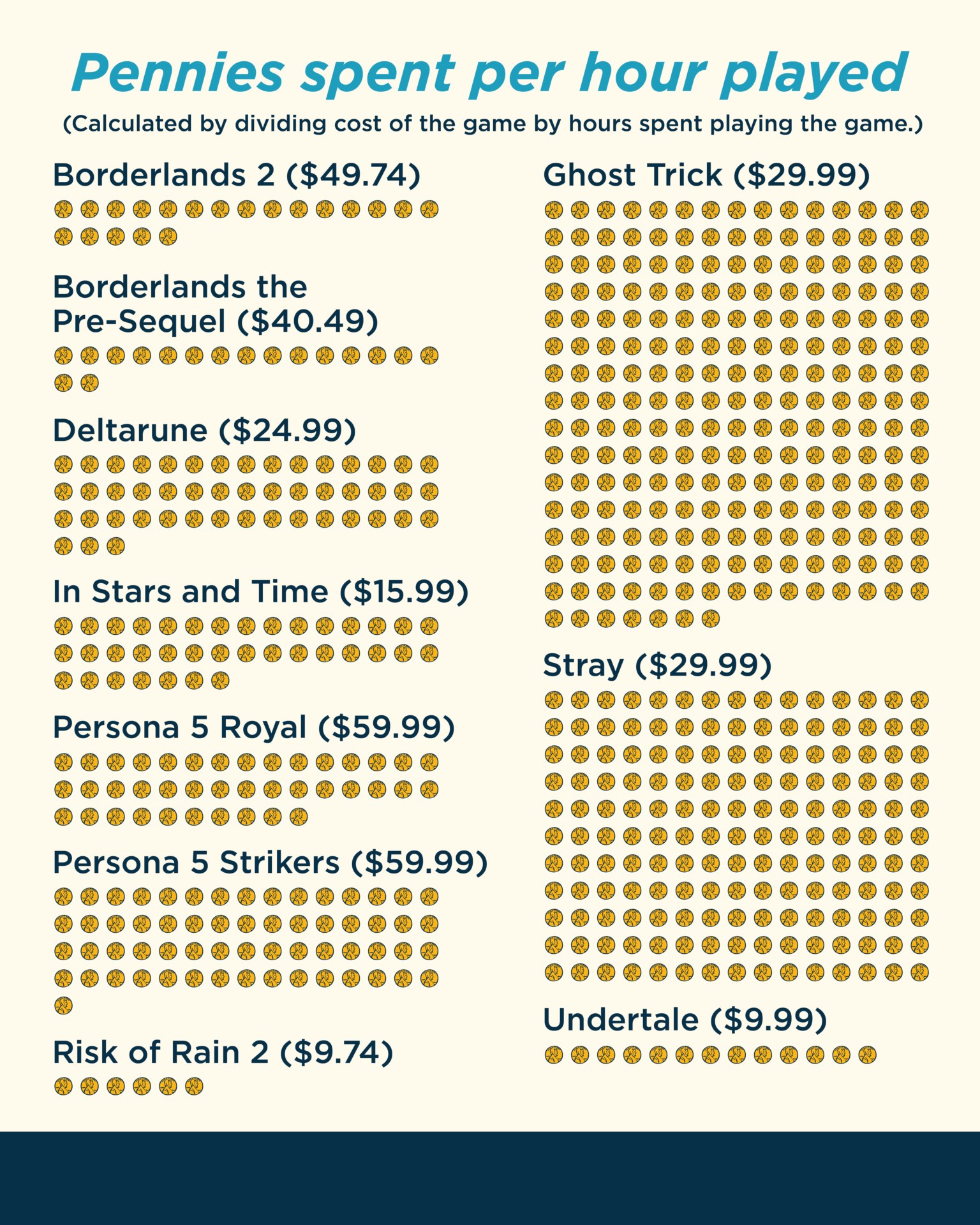 Pennies spent per hour played

(Calculated by dividing cost of the game by hours spent playing the game.)

Borderlands 2 ($49.74)

Borderlands the Pre-Sequel ($40.49)

Deltarune ($24.99)

In Stars and Time ($15.99)

Persona 5 Royal ($59.99)

Persona 5 Strikers ($59.99)

Risk of Rain 2 ($9.74)

Ghost Trick ($29.99)

Stray ($29.99)

Undertale ($9.99)