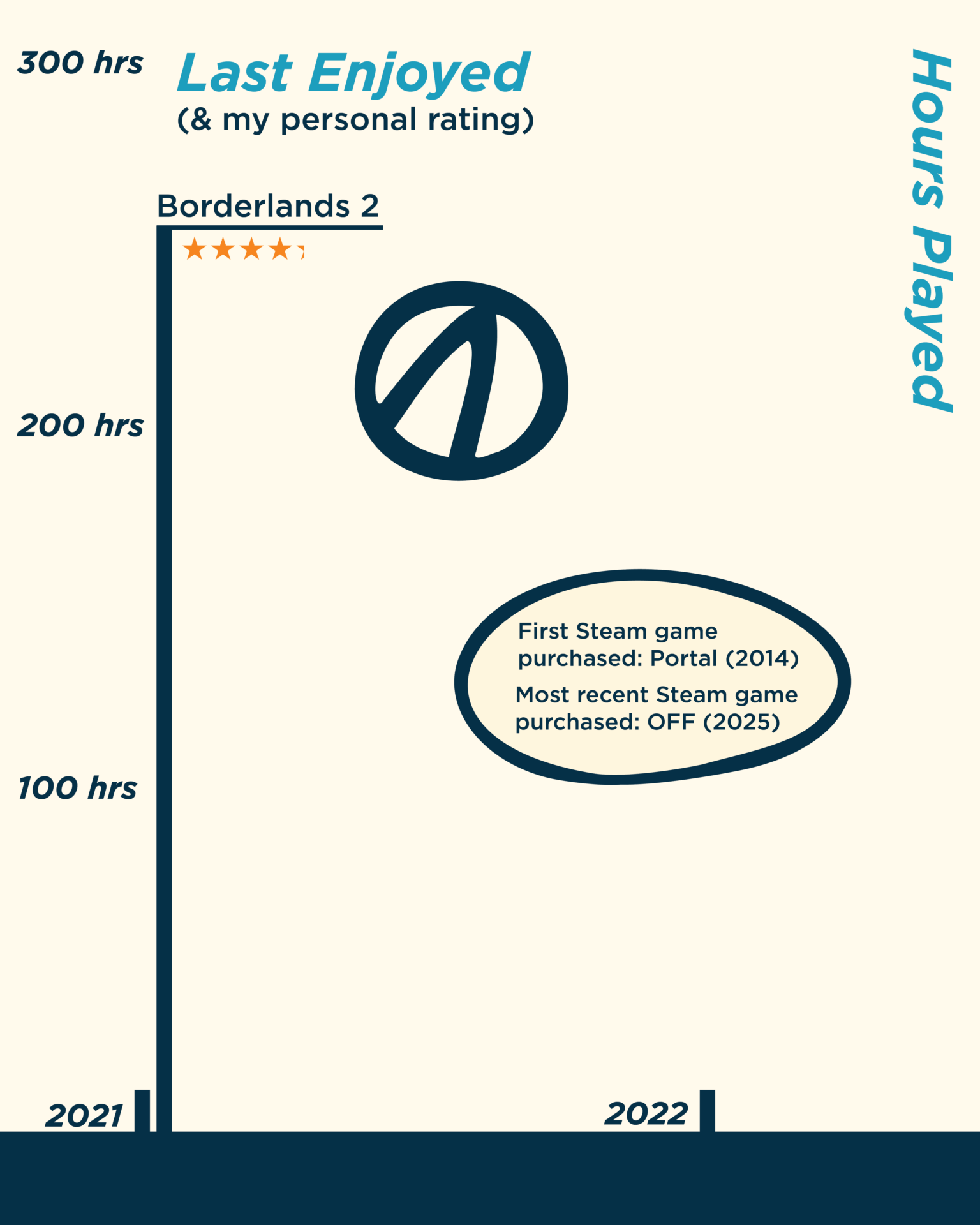 300 hrs

Last Enjoyed
(& my personal rating)

Hours Played

Borderlands 2
★★★★

200 hrs

First Steam game purchased: Portal (2014)

Most recent Steam game purchased: OFF (2025)

100 hrs

2021

2022