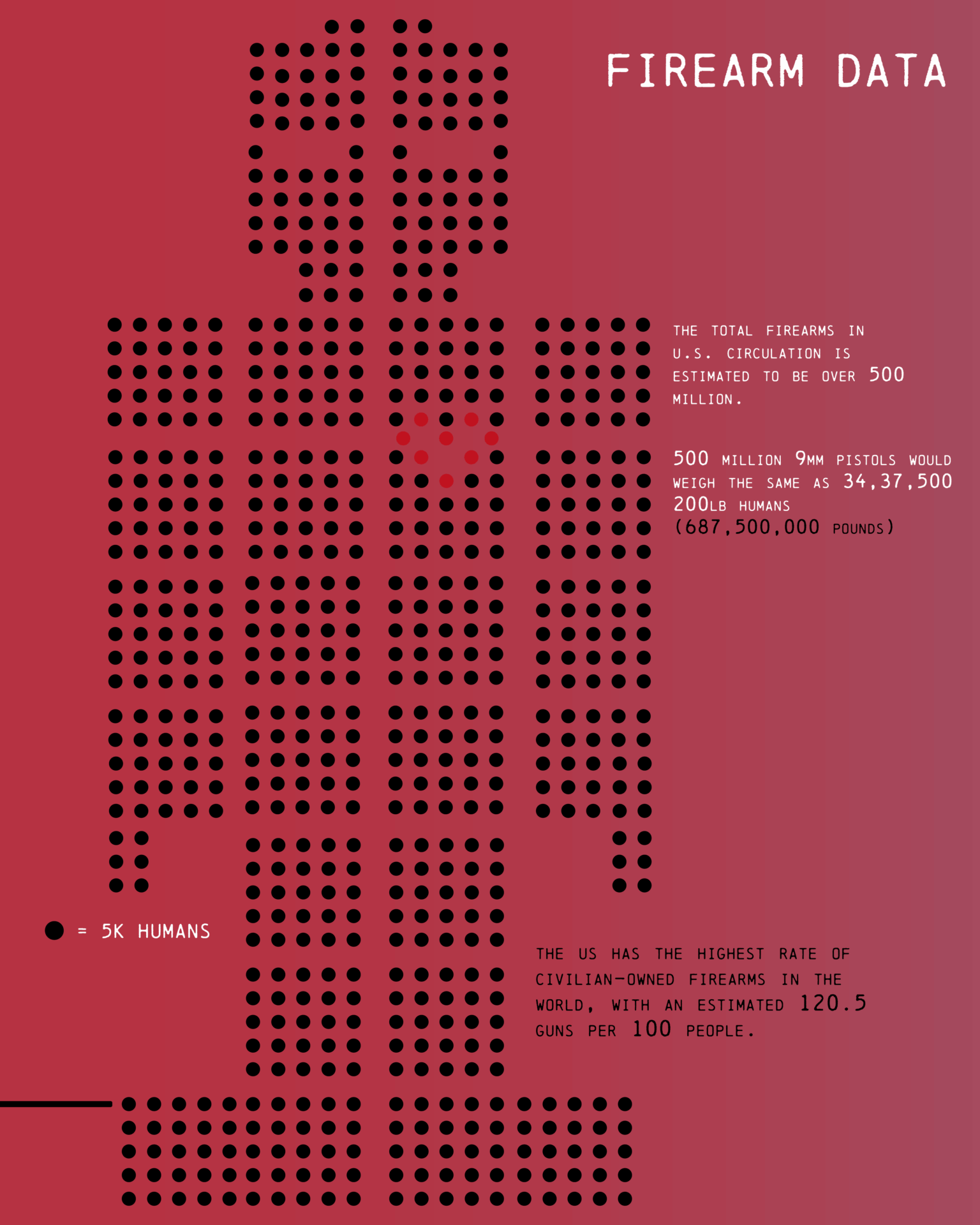 FIREARM DATA

THE TOTAL FIREARMS IN U.S. CIRCULATION IS ESTIMATED TO BE OVER 500 MILLION.

500 MILLION 9MM PISTOLS WOULD WEIGH THE SAME AS 34,37,500 200LB HUMANS (687,500,000 POUNDS)

= 5K HUMANS

THE US HAS THE HIGHEST RATE OF CIVILIAN-OWNED FIREARMS IN THE WORLD, WITH AN ESTIMATED 120.5 GUNS PER 100 PEOPLE.