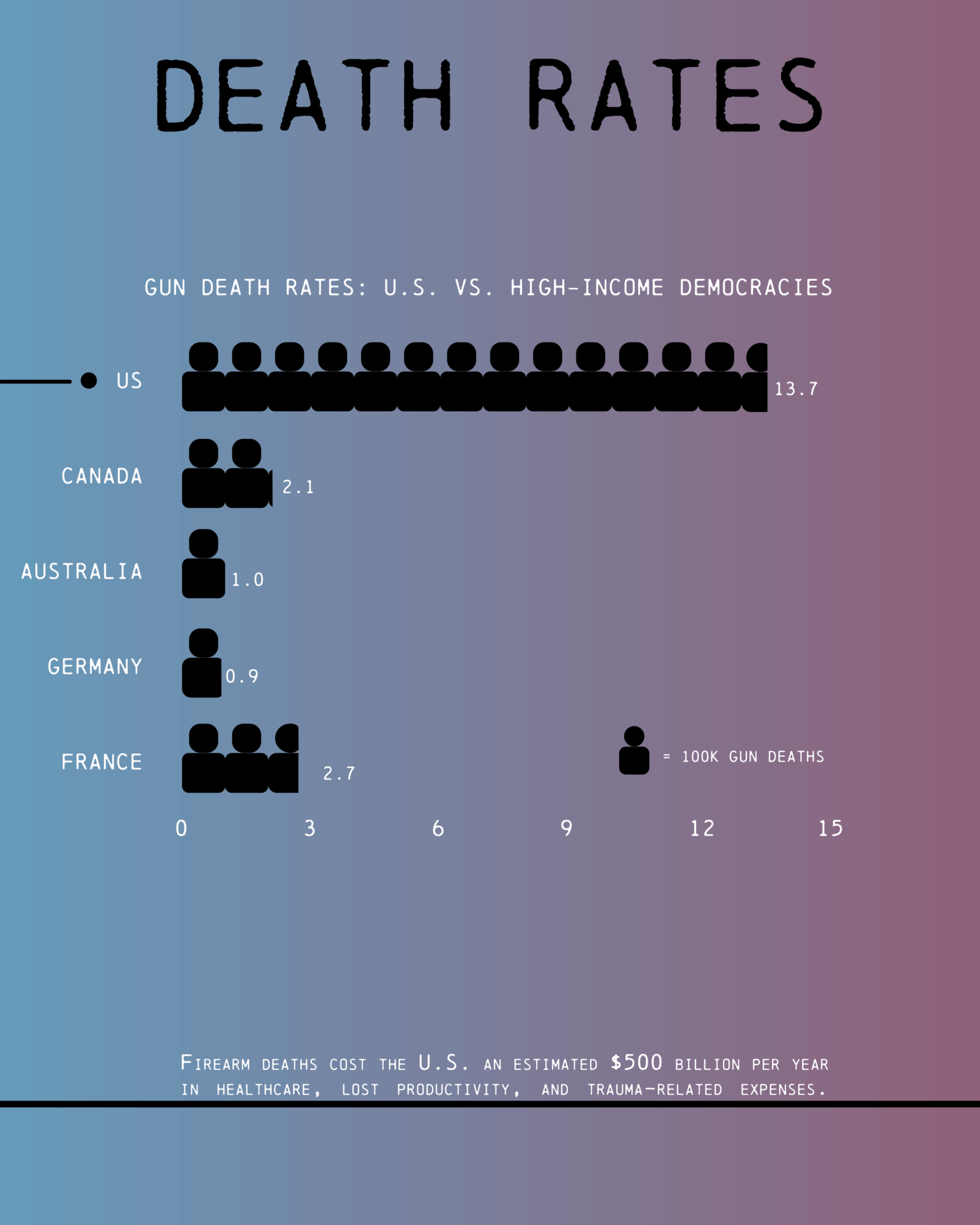 DEATH RATES

GUN DEATH RATES: U.S. VS. HIGH-INCOME DEMOCRACIES

US 13.7

CANADA 2.1

AUSTRALIA 1.0

GERMANY 0.9

FRANCE 2.7

= 100K GUN DEATHS

0 3 6 9 12 15

FIREARM DEATHS COST THE U.S. AN ESTIMATED $500 BILLION PER YEAR IN HEALTHCARE, LOST PRODUCTIVITY, AND TRAUMA-RELATED EXPENSES.