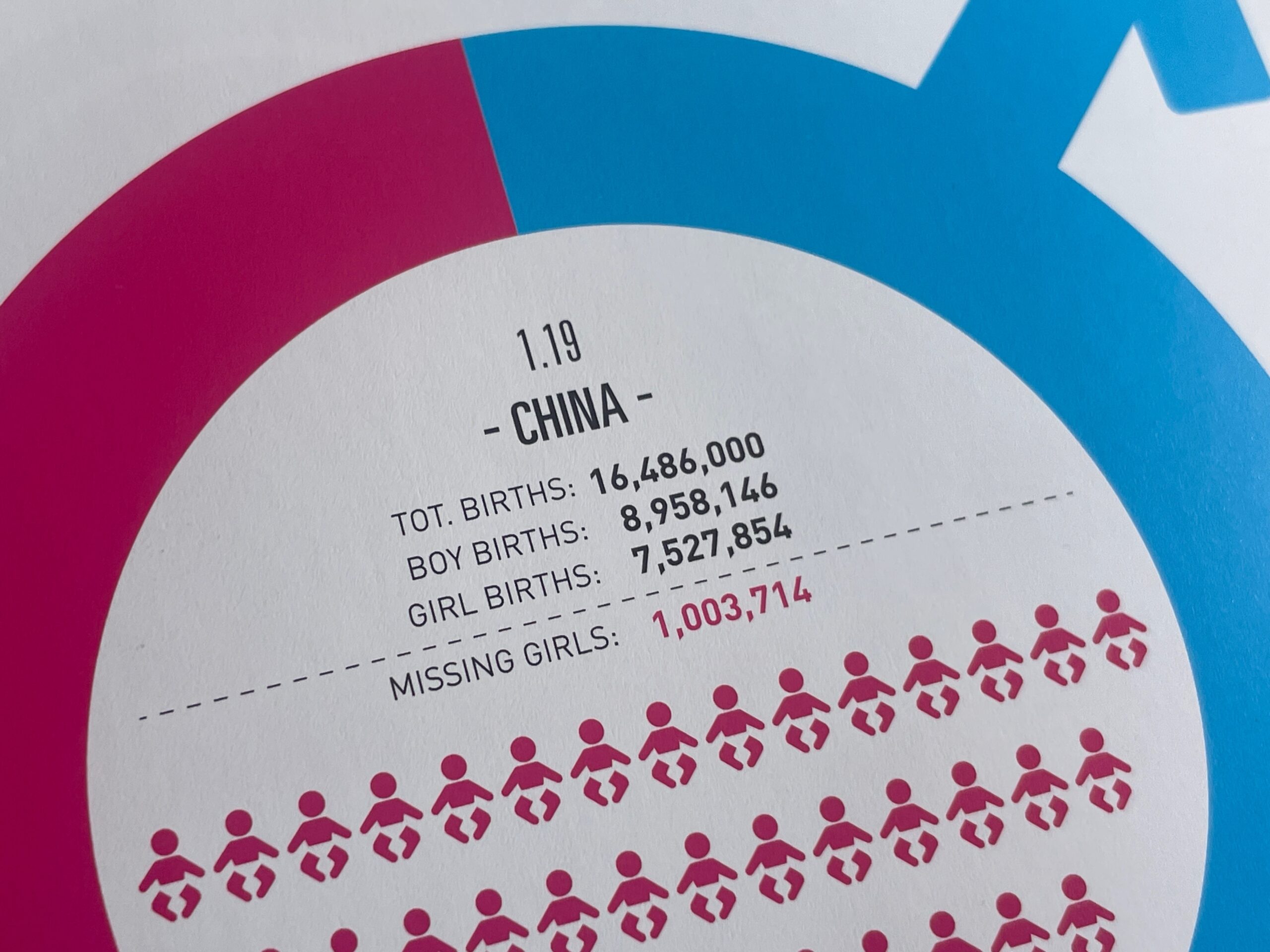 1.19
- CHINA -

TOT. BIRTHS: 16,486,000
BOY BIRTHS: 8,958,146
GIRL BIRTHS: 7,527,854
MISSING GIRLS: 1,003,714