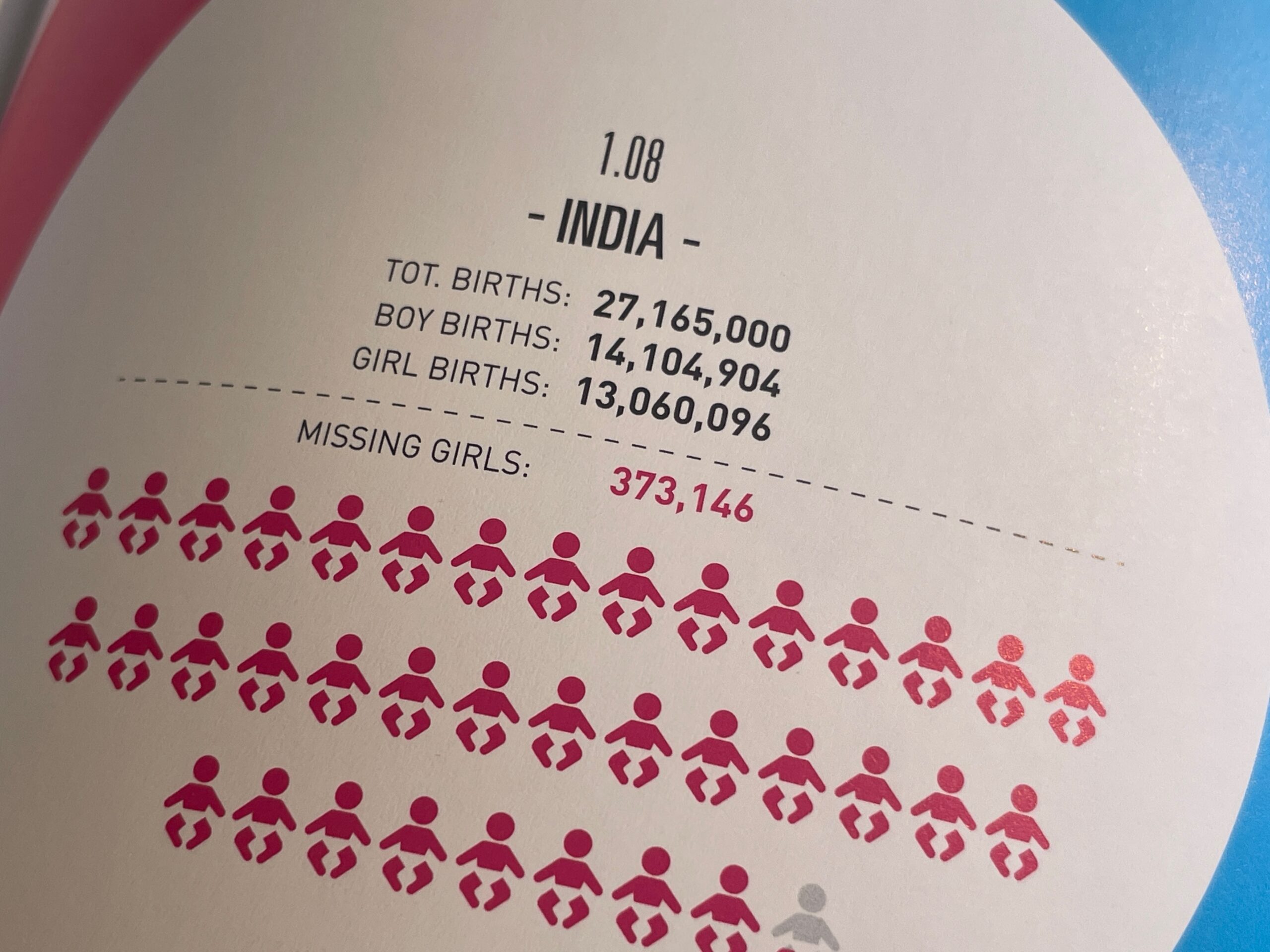 1.08

- INDIA -

TOT. BIRTHS: 27,165,000
BOY BIRTHS: 14,104,904
GIRL BIRTHS: 13,060,096

MISSING GIRLS: 373,146