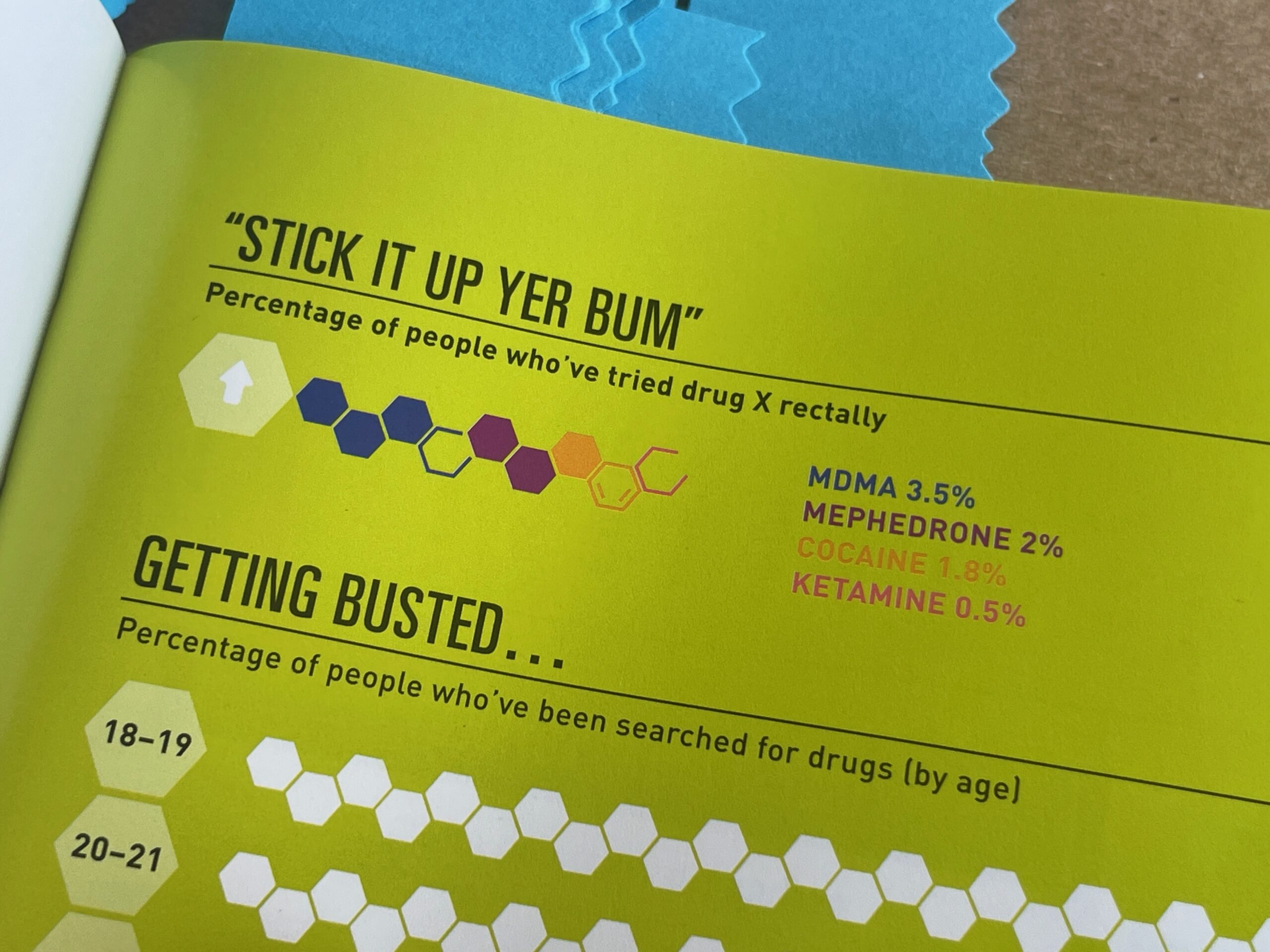 "STICK IT UP YER BUM"

Percentage of people who've tried drug X rectally

MDMA 3.5%
MEPHEDRONE 2%
COCAINE 1.8%
KETAMINE 0.5%

GETTING BUSTED...

Percentage of people who've been searched for drugs (by age)

18–19

20–21